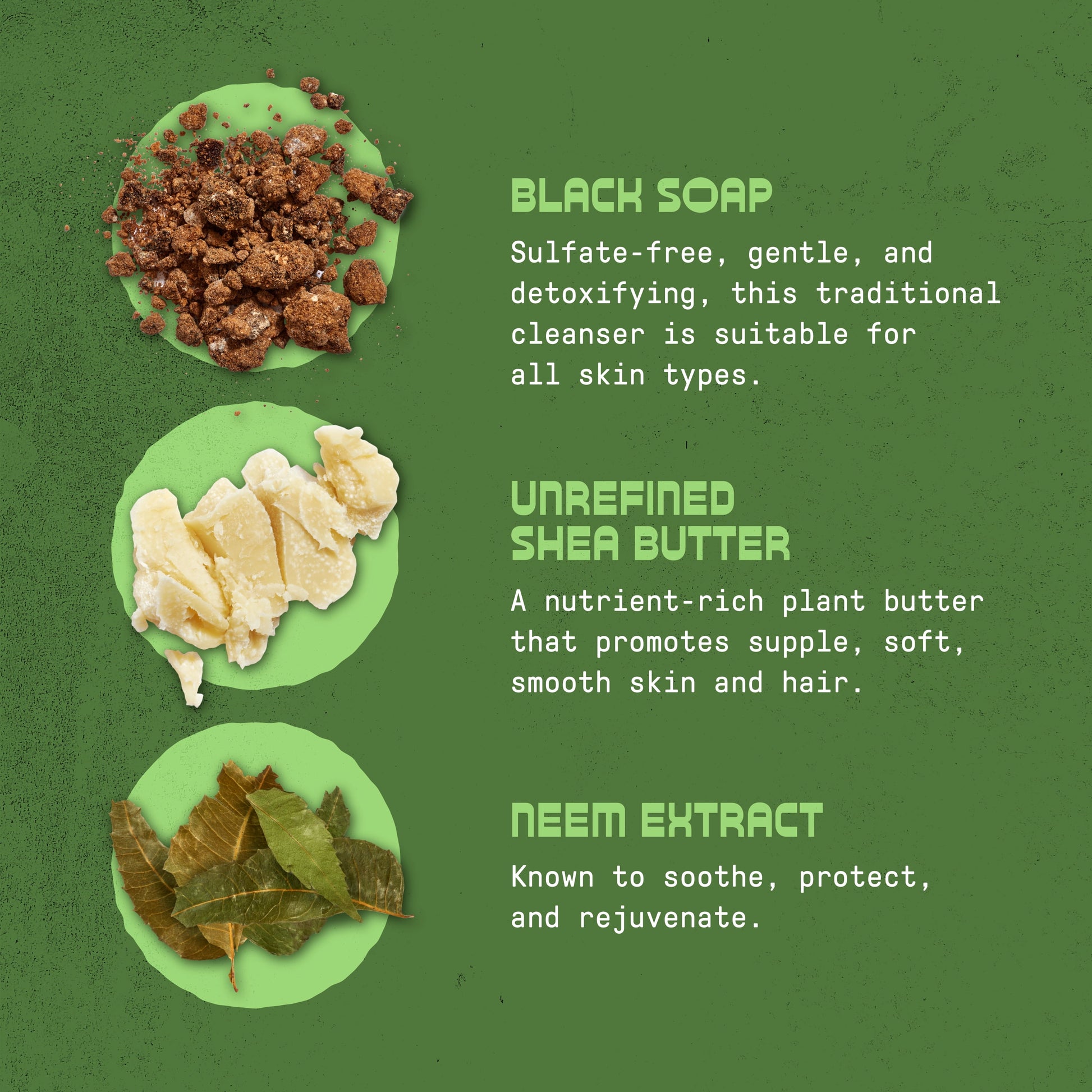 BLACK SOAP

Sulfate-free, gentle, and detoxifying, this traditional cleanser is suitable for all skin types.

UNREFINED SHEA BUTTER

A nutrient-rich plant butter that promotes supple, soft, smooth skin and hair.

NEEM EXTRACT

Known to soothe, protect, and rejuvenate.