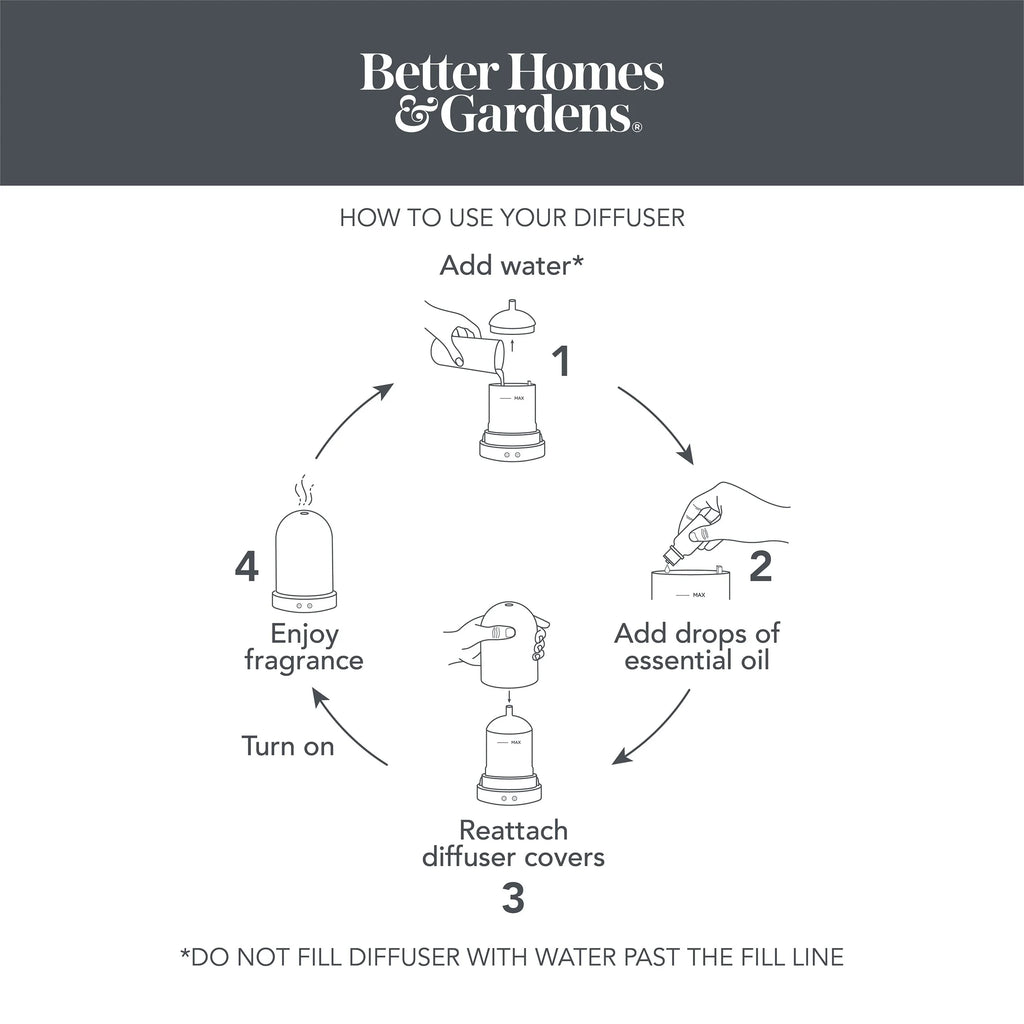 Better Homes & Gardens®

HOW TO USE YOUR DIFFUSER

Add water*

1

MAX

2

MAX

Add drops of essential oil

MAX

Reattach diffuser covers

3

Turn on

4

Enjoy fragrance

*DO NOT FILL DIFFUSER WITH WATER PAST THE FILL LINE